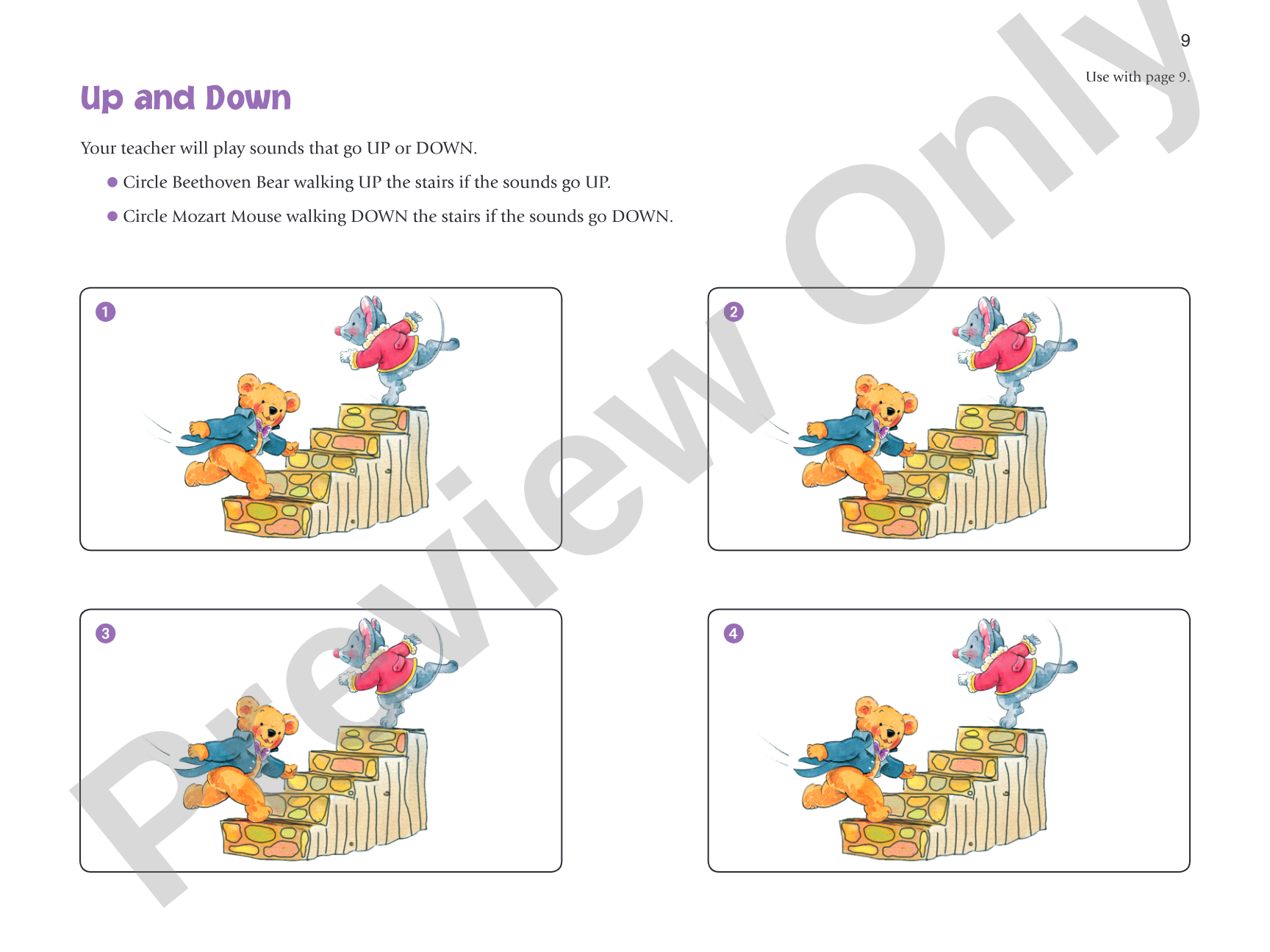 9

Use with page 9.

Up and Down

Your teacher will play sounds that go UP or DOWN.

• Circle Beethoven Bear walking UP the stairs if the sounds go UP.

• Circle Mozart Mouse walking DOWN the stairs if the sounds go DOWN.

1

2

3

4

Preview Only